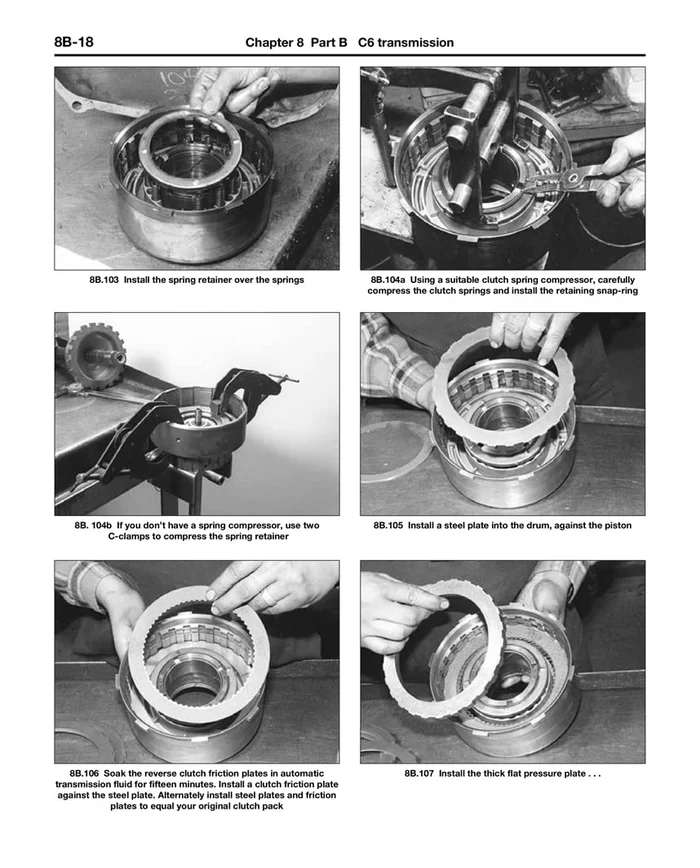 8B-18 Chapter 8 Part B C6 transmission

8B.103 Install the spring retainer over the springs

8B.104a Using a suitable clutch spring compressor, carefully compress the clutch springs and install the retaining snap-ring

8B. 104b If you don't have a spring compressor, use two C-clamps to compress the spring retainer

8B.105 Install a steel plate into the drum, against the piston

8B.106 Soak the reverse clutch friction plates in automatic transmission fluid for fifteen minutes. Install a clutch friction plate against the steel plate. Alternately install steel plates and friction plates to equal your original clutch pack

8B.107 Install the thick flat pressure plate . . .