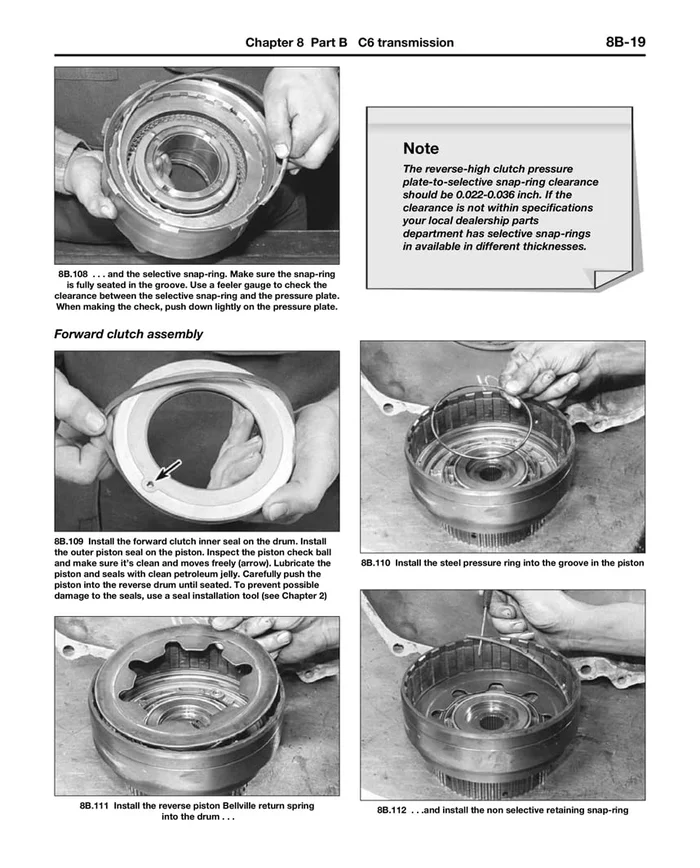 Chapter 8 Part B C6 transmission 8B-19

8B.108 . . . and the selective snap-ring. Make sure the snap-ring is fully seated in the groove. Use a feeler gauge to check the clearance between the selective snap-ring and the pressure plate. When making the check, push down lightly on the pressure plate.

Note
The reverse-high clutch pressure plate-to-selective snap-ring clearance should be 0.022-0.036 inch. If the clearance is not within specifications your local dealership parts department has selective snap-rings in available in different thicknesses.

Forward clutch assembly

8B.109 Install the forward clutch inner seal on the drum. Install the outer piston seal on the piston. Inspect the piston check ball and make sure it's clean and moves freely (arrow). Lubricate the piston and seals with clean petroleum jelly. Carefully push the piston into the reverse drum until seated. To prevent possible damage to the seals, use a seal installation tool (see Chapter 2)

8B.110 Install the steel pressure ring into the groove in the piston

8B.111 Install the reverse piston Bellville return spring into the drum . . .

8B.112 . . .and install the non selective retaining snap-ring