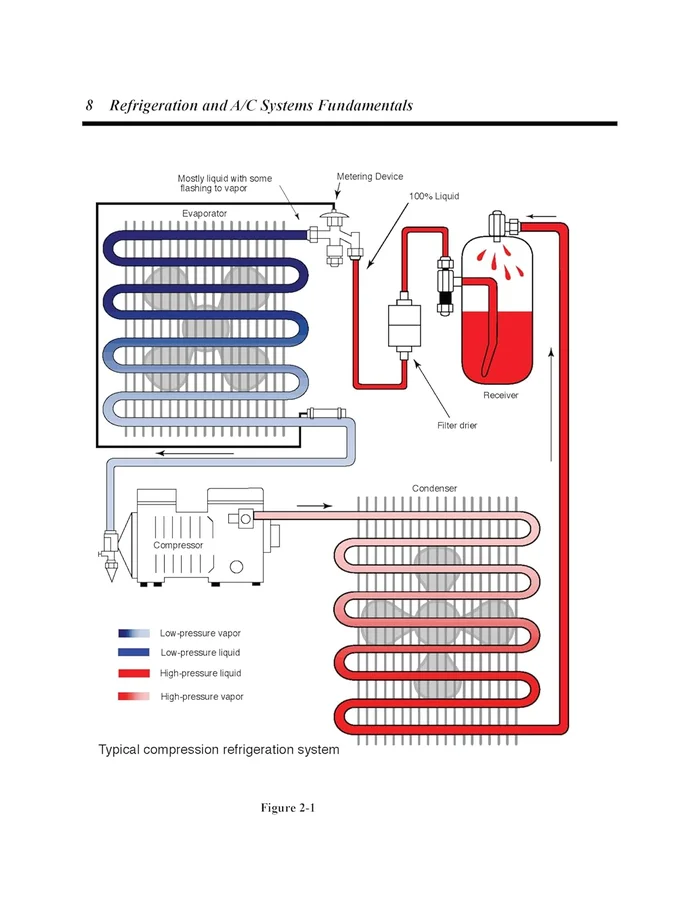 8 Refrigeration and A/C Systems Fundamentals

Mostly liquid with some flashing to vapor

Metering Device

100% Liquid

Evaporator

Receiver

Filter drier

Condenser

Compressor

Low-pressure vapor

Low-pressure liquid

High-pressure liquid

High-pressure vapor

Typical compression refrigeration system

Figure 2-1